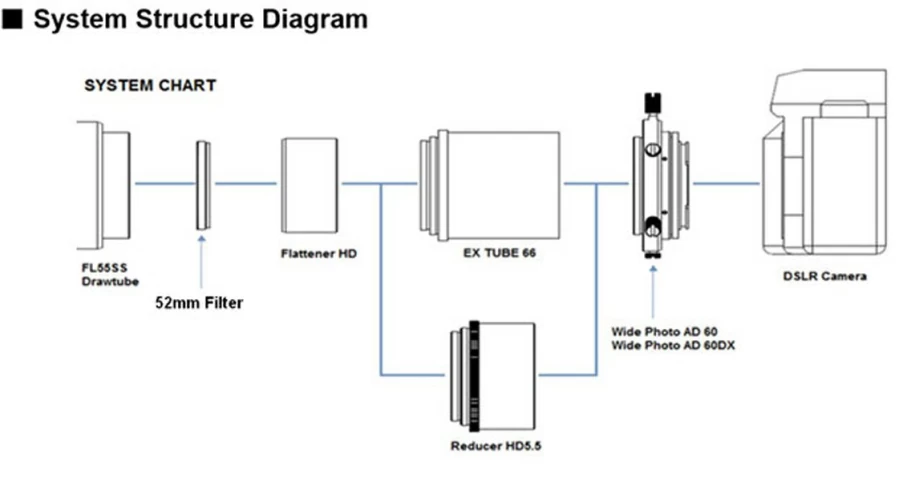 ■ System Structure Diagram

SYSTEM CHART

FL55SS Drawtube

52mm Filter

Flattener HD

EX TUBE 66

Wide Photo AD 60
Wide Photo AD 60DX

DSLR Camera

Reducer HD5.5